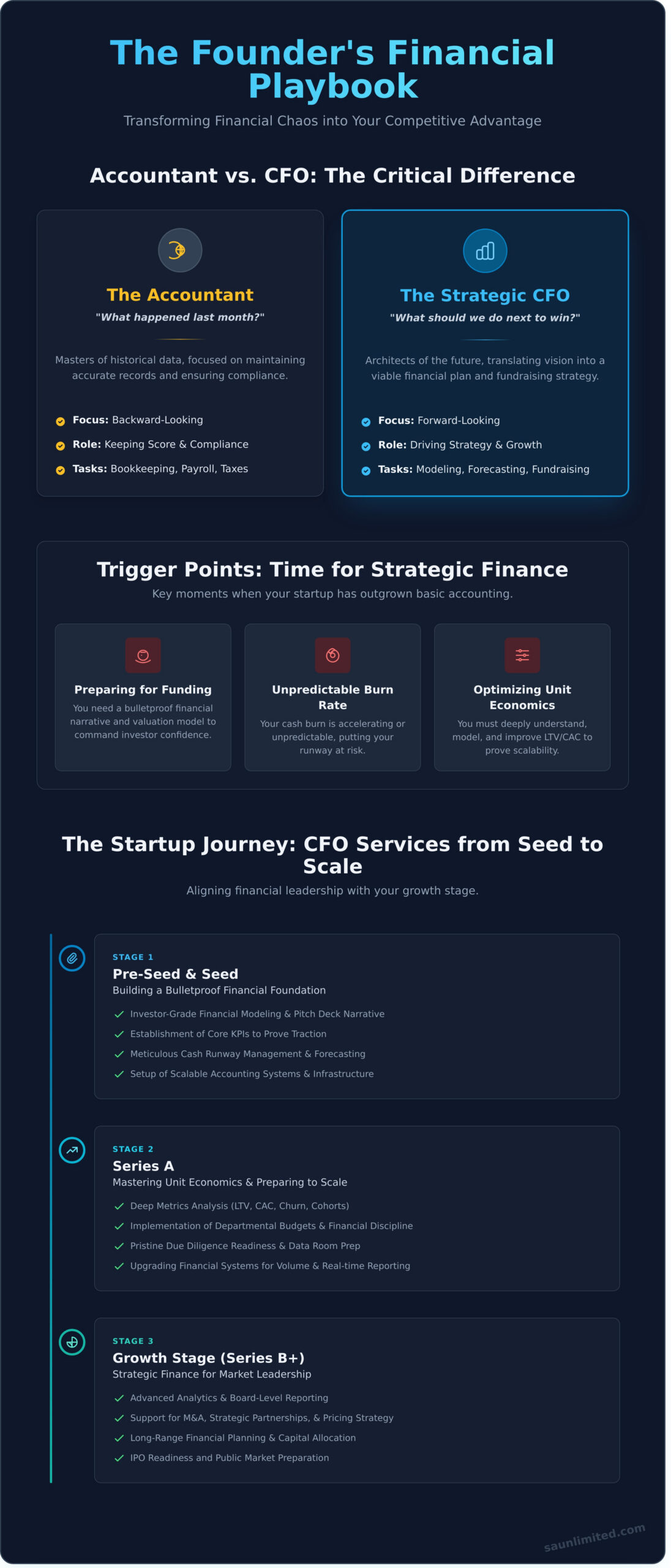 The Founder's Financial Playbook

Transforming Financial Chaos into Your Competitive Advantage

Accountant vs. CFO: The Critical Difference

The Accountant

"What happened last month?"

Masters of historical data, focused on maintaining accurate records and ensuring compliance.

Focus: Backward-Looking

Role: Keeping Score & Compliance

Tasks: Bookkeeping, Payroll, Taxes

The Strategic CFO

"What should we do next to win?"

Architects of the future, translating vision into a viable financial plan and fundraising strategy.

Focus: Forward-Looking

Role: Driving Strategy & Growth

Tasks: Modeling, Forecasting, Fundraising

Trigger Points: Time for Strategic Finance

Key moments when your startup has outgrown basic accounting.

Preparing for Funding

You need a bulletproof financial narrative and valuation model to command investor confidence.

Unpredictable Burn Rate

Your cash burn is accelerating or unpredictable, putting your runway at risk.

Optimizing Unit Economics

You must deeply understand, model, and improve LTV/CAC to prove scalability.

The Startup Journey: CFO Services from Seed to Scale

Aligning financial leadership with your growth stage.

STAGE 1

Pre-Seed & Seed

Building a Bulletproof Financial Foundation

Investor-Grade Financial Modeling & Pitch Deck Narrative

Establishment of Core KPIs to Prove Traction

Meticulous Cash Runway Management & Forecasting

Setup of Scalable Accounting Systems & Infrastructure

STAGE 2

Series A

Mastering Unit Economics & Preparing to Scale

Deep Metrics Analysis (LTV, CAC, Churn, Cohorts)

Implementation of Departmental Budgets & Financial Discipline

Pristine Due Diligence Readiness & Data Room Prep

Upgrading Financial Systems for Volume & Real-time Reporting

STAGE 3

Growth Stage (Series B+)

Strategic Finance for Market Leadership

Advanced Analytics & Board-Level Reporting

Support for M&A, Strategic Partnerships, & Pricing Strategy

Long-Range Financial Planning & Capital Allocation

IPO Readiness and Public Market Preparation

saunlimited.com