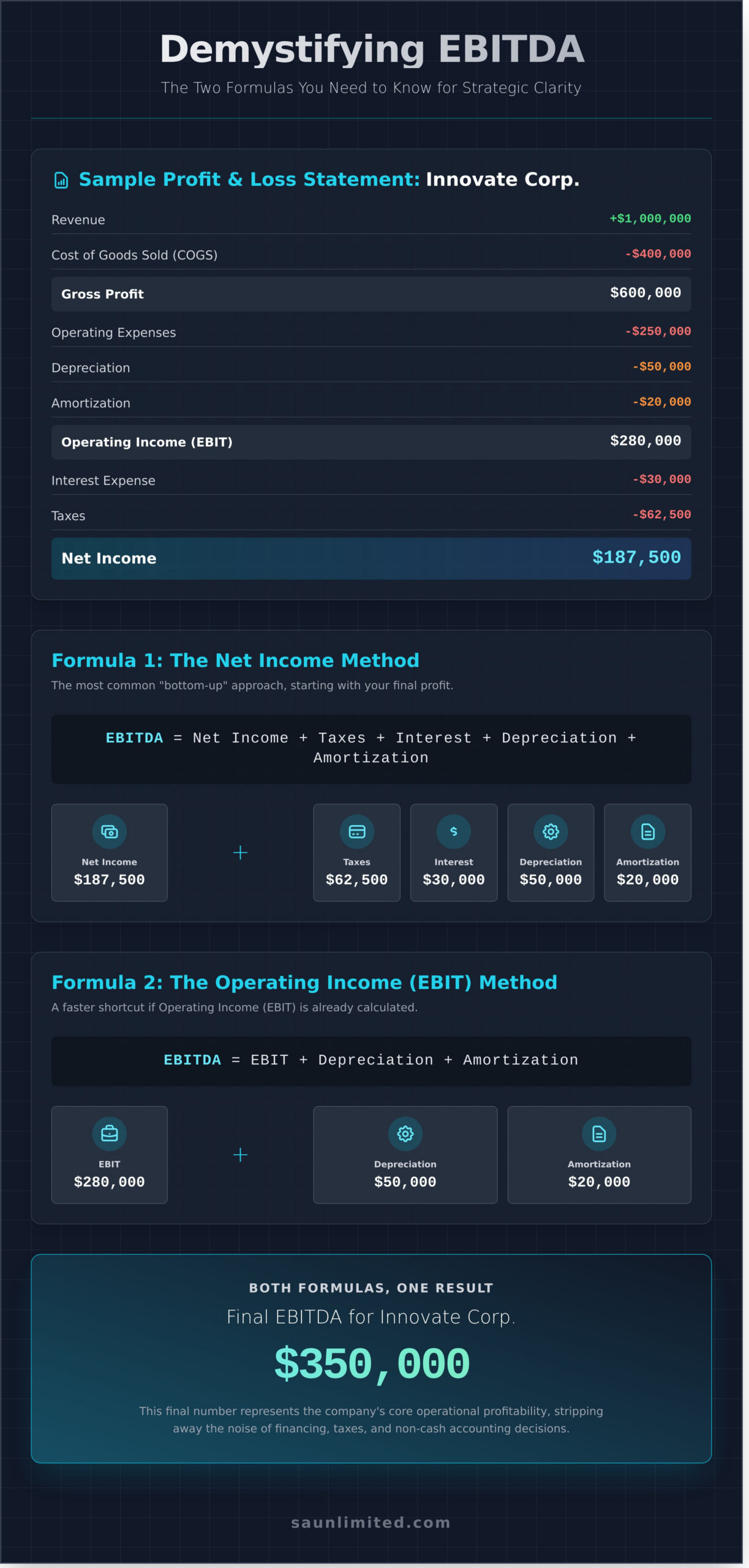 Demystifying EBITDA

The Two Formulas You Need to Know for Strategic Clarity

Sample Profit & Loss Statement: Innovate Corp.

| | |
|---|---|
| Revenue | +$1,000,000 |
| Cost of Goods Sold (COGS) | -$400,000 |
| Gross Profit | $600,000 |
| Operating Expenses | -$250,000 |
| Depreciation | -$50,000 |
| Amortization | -$20,000 |
| Operating Income (EBIT) | $280,000 |
| Interest Expense | -$30,000 |
| Taxes | -$62,500 |
| Net Income | $187,500 |

Formula 1: The Net Income Method

The most common "bottom-up" approach, starting with your final profit.

EBITDA = Net Income + Taxes + Interest + Depreciation + Amortization

Net Income $187,500

+

Taxes $62,500

Interest $30,000

Depreciation $50,000

Amortization $20,000

Formula 2: The Operating Income (EBIT) Method

A faster shortcut if Operating Income (EBIT) is already calculated.

EBITDA = EBIT + Depreciation + Amortization

EBIT $280,000

+

Depreciation $50,000

Amortization $20,000

BOTH FORMULAS, ONE RESULT

Final EBITDA for Innovate Corp.

$350,000

This final number represents the company's core operational profitability, stripping away the noise of financing, taxes, and non-cash accounting decisions.

saunlimited.com