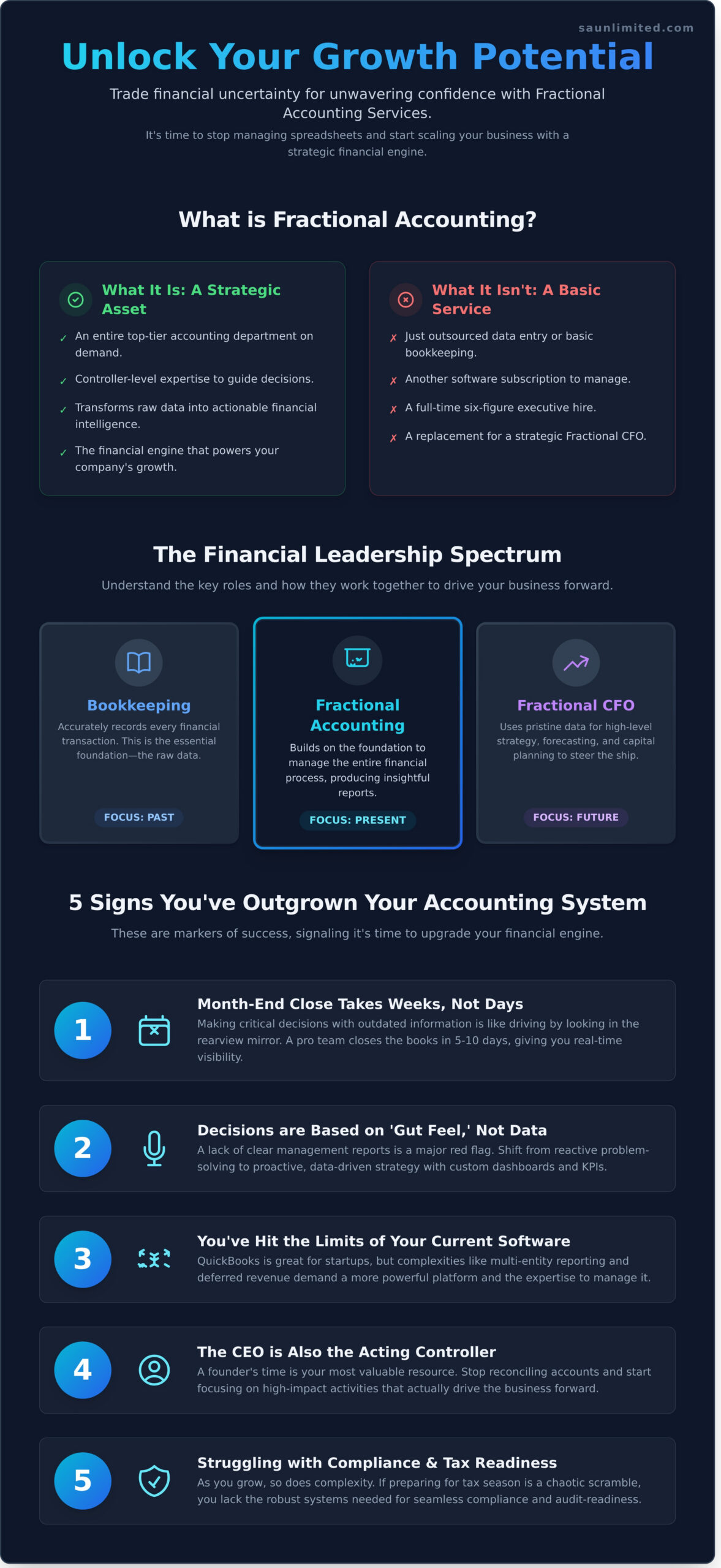 saunlimited.com

Unlock Your Growth Potential

Trade financial uncertainty for unwavering confidence with Fractional Accounting Services.

It's time to stop managing spreadsheets and start scaling your business with a strategic financial engine.

What is Fractional Accounting?

What It Is: A Strategic Asset

✓ An entire top-tier accounting department on demand.

✓ Controller-level expertise to guide decisions.

✓ Transforms raw data into actionable financial intelligence.

✓ The financial engine that powers your company's growth.

What It Isn't: A Basic Service

✗ Just outsourced data entry or basic bookkeeping.

✗ Another software subscription to manage.

✗ A full-time six-figure executive hire.

✗ A replacement for a strategic Fractional CFO.

The Financial Leadership Spectrum

Understand the key roles and how they work together to drive your business forward.

Bookkeeping

Accurately records every financial transaction. This is the essential foundation—the raw data.

FOCUS: PAST

Fractional Accounting

Builds on the foundation to manage the entire financial process, producing insightful reports.

FOCUS: PRESENT

Fractional CFO

Uses pristine data for high-level strategy, forecasting, and capital planning to steer the ship.

FOCUS: FUTURE

5 Signs You've Outgrown Your Accounting System

These are markers of success, signaling it's time to upgrade your financial engine.

1

Month-End Close Takes Weeks, Not Days

Making critical decisions with outdated information is like driving by looking in the rearview mirror. A pro team closes the books in 5-10 days, giving you real-time visibility.

2

Decisions are Based on 'Gut Feel,' Not Data

A lack of clear management reports is a major red flag. Shift from reactive problem-solving to proactive, data-driven strategy with custom dashboards and KPIs.

3

You've Hit the Limits of Your Current Software

QuickBooks is great for startups, but complexities like multi-entity reporting and deferred revenue demand a more powerful platform and the expertise to manage it.

4

The CEO is Also the Acting Controller

A founder's time is your most valuable resource. Stop reconciling accounts and start focusing on high-impact activities that actually drive the business forward.

5

Struggling with Compliance & Tax Readiness

As you grow, so does complexity. If preparing for tax season is a chaotic scramble, you lack the robust systems needed for seamless compliance and audit-readiness.