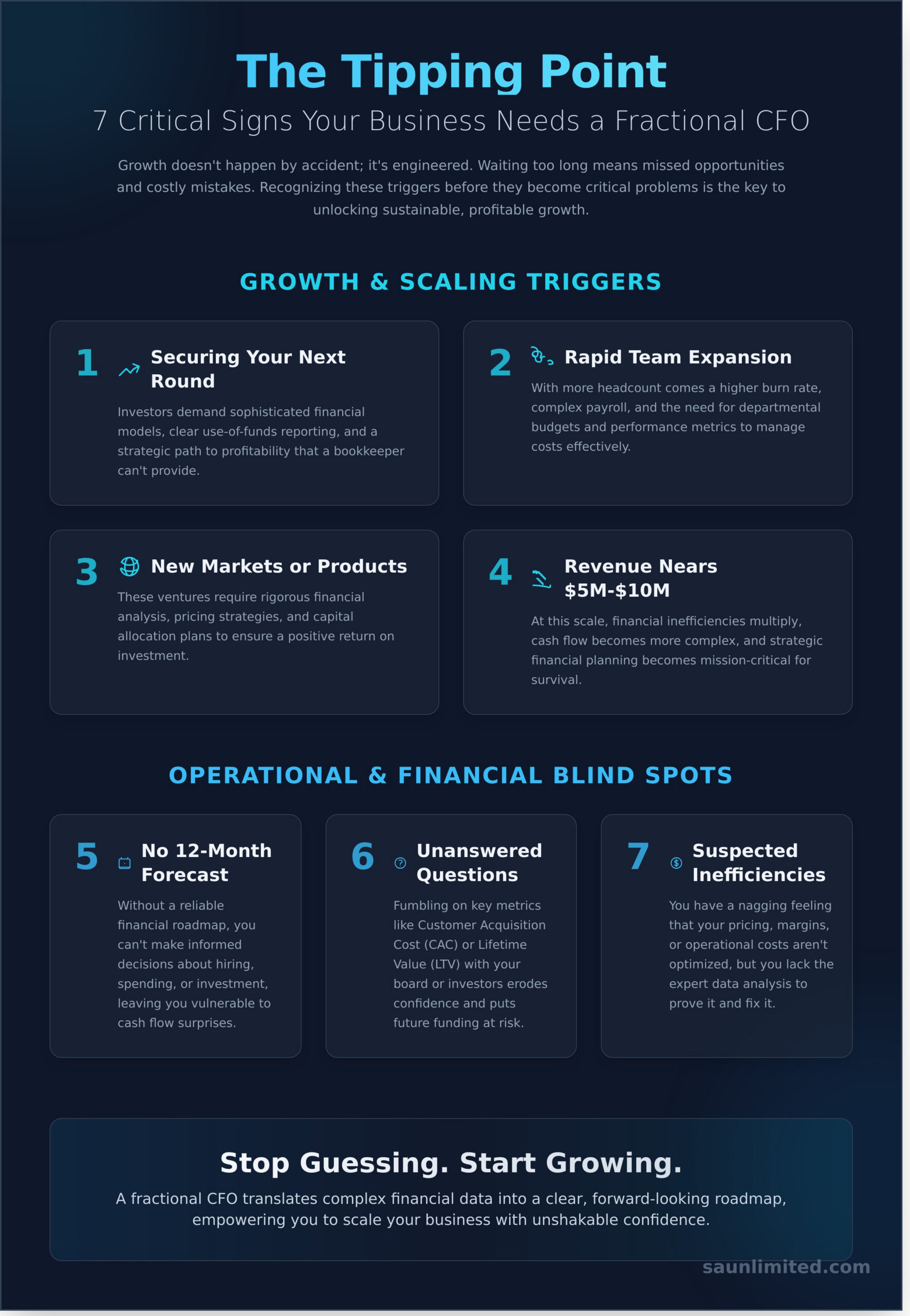 The Tipping Point

7 Critical Signs Your Business Needs a Fractional CFO

Growth doesn't happen by accident; it's engineered. Waiting too long means missed opportunities and costly mistakes. Recognizing these triggers before they become critical problems is the key to unlocking sustainable, profitable growth.

GROWTH & SCALING TRIGGERS

1 Securing Your Next Round

Investors demand sophisticated financial models, clear use-of-funds reporting, and a strategic path to profitability that a bookkeeper can't provide.

2 Rapid Team Expansion

With more headcount comes a higher burn rate, complex payroll, and the need for departmental budgets and performance metrics to manage costs effectively.

3 New Markets or Products

These ventures require rigorous financial analysis, pricing strategies, and capital allocation plans to ensure a positive return on investment.

4 Revenue Nears $5M-$10M

At this scale, financial inefficiencies multiply, cash flow becomes more complex, and strategic financial planning becomes mission-critical for survival.

OPERATIONAL & FINANCIAL BLIND SPOTS

5 No 12-Month Forecast

Without a reliable financial roadmap, you can't make informed decisions about hiring, spending, or investment, leaving you vulnerable to cash flow surprises.

6 Unanswered Questions

Fumbling on key metrics like Customer Acquisition Cost (CAC) or Lifetime Value (LTV) with your board or investors erodes confidence and puts future funding at risk.

7 Suspected Inefficiencies

You have a nagging feeling that your pricing, margins, or operational costs aren't optimized, but you lack the expert data analysis to prove it and fix it.

Stop Guessing. Start Growing.

A fractional CFO translates complex financial data into a clear, forward-looking roadmap, empowering you to scale your business with unshakable confidence.

saunlimited.com