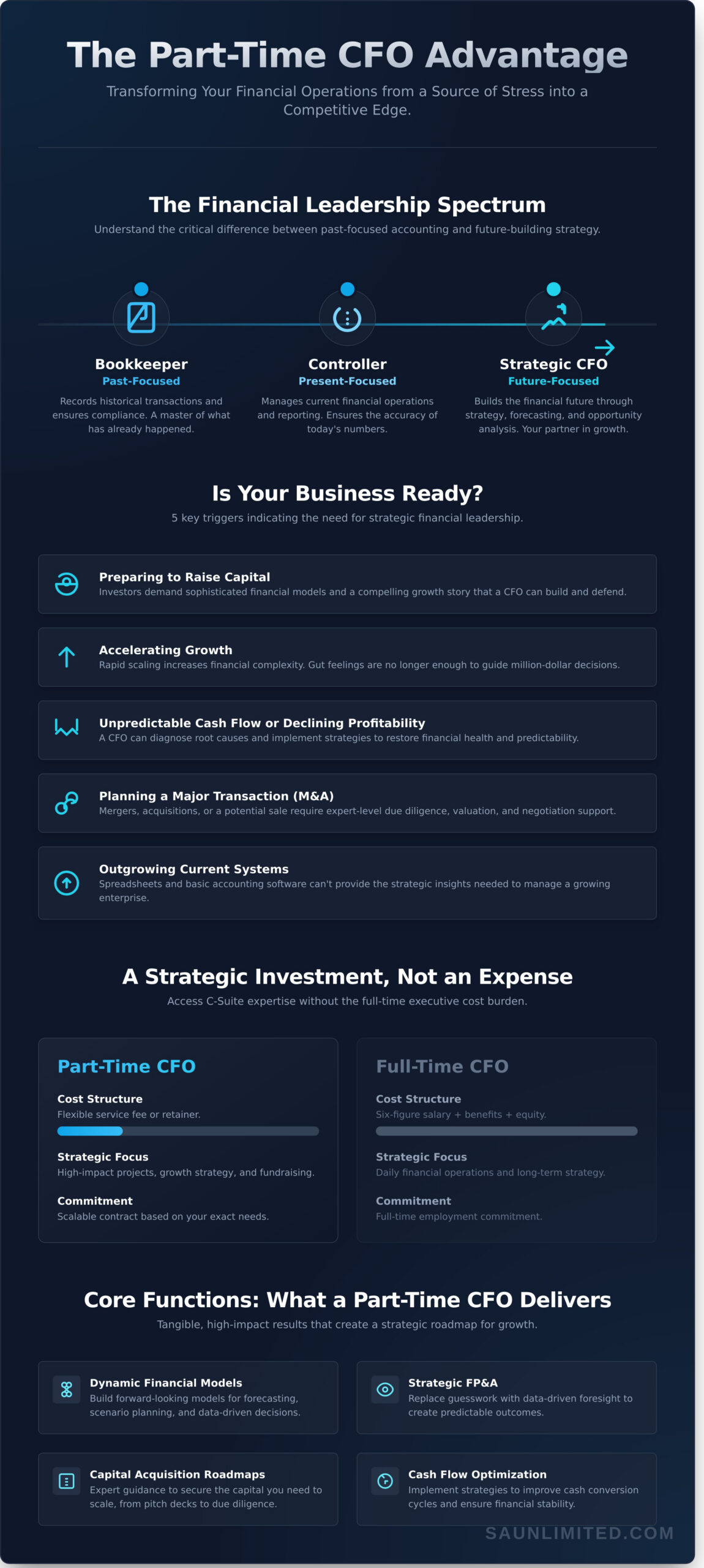 The Part-Time CFO Advantage

Transforming Your Financial Operations from a Source of Stress into a Competitive Edge.

The Financial Leadership Spectrum

Understand the critical difference between past-focused accounting and future-building strategy.

Bookkeeper
Past-Focused
Records historical transactions and ensures compliance. A master of what has already happened.

Controller
Present-Focused
Manages current financial operations and reporting. Ensures the accuracy of today's numbers.

Strategic CFO
Future-Focused
Builds the financial future through strategy, forecasting, and opportunity analysis. Your partner in growth.

Is Your Business Ready?

5 key triggers indicating the need for strategic financial leadership.

Preparing to Raise Capital
Investors demand sophisticated financial models and a compelling growth story that a CFO can build and defend.

Accelerating Growth
Rapid scaling increases financial complexity. Gut feelings are no longer enough to guide million-dollar decisions.

Unpredictable Cash Flow or Declining Profitability
A CFO can diagnose root causes and implement strategies to restore financial health and predictability.

Planning a Major Transaction (M&A)
Mergers, acquisitions, or a potential sale require expert-level due diligence, valuation, and negotiation support.

Outgrowing Current Systems
Spreadsheets and basic accounting software can't provide the strategic insights needed to manage a growing enterprise.

A Strategic Investment, Not an Expense

Access C-Suite expertise without the full-time executive cost burden.

Part-Time CFO

Cost Structure
Flexible service fee or retainer.

Strategic Focus
High-impact projects, growth strategy, and fundraising.

Commitment
Scalable contract based on your exact needs.

Full-Time CFO

Cost Structure
Six-figure salary + benefits + equity.

Strategic Focus
Daily financial operations and long-term strategy.

Commitment
Full-time employment commitment.

Core Functions: What a Part-Time CFO Delivers

Tangible, high-impact results that create a strategic roadmap for growth.

Dynamic Financial Models
Build forward-looking models for forecasting, scenario planning, and data-driven decisions.

Strategic FP&A
Replace guesswork with data-driven foresight to create predictable outcomes.

Capital Acquisition Roadmaps
Expert guidance to secure the capital you need to scale, from pitch decks to due diligence.

Cash Flow Optimization
Implement strategies to improve cash conversion cycles and ensure financial stability.

SAUNLIMITED.COM