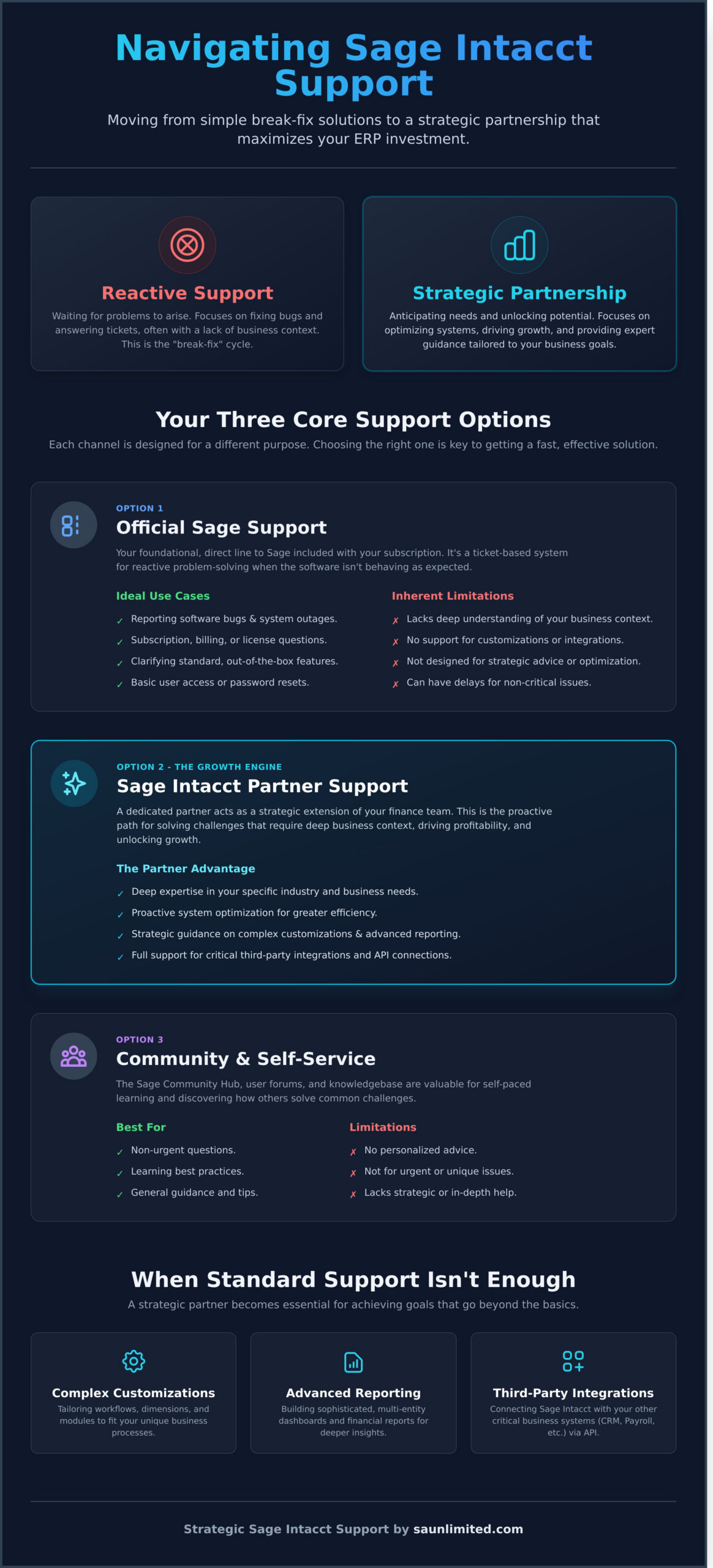 Navigating Sage Intacct Support

Moving from simple break-fix solutions to a strategic partnership that maximizes your ERP investment.

Reactive Support

Waiting for problems to arise. Focuses on fixing bugs and answering tickets, often with a lack of business context. This is the "break-fix" cycle.

Strategic Partnership

Anticipating needs and unlocking potential. Focuses on optimizing systems, driving growth, and providing expert guidance tailored to your business goals.

Your Three Core Support Options

Each channel is designed for a different purpose. Choosing the right one is key to getting a fast, effective solution.

OPTION 1

Official Sage Support

Your foundational, direct line to Sage included with your subscription. It's a ticket-based system for reactive problem-solving when the software isn't behaving as expected.

Ideal Use Cases

✓ Reporting software bugs & system outages.
✓ Subscription, billing, or license questions.
✓ Clarifying standard, out-of-the-box features.
✓ Basic user access or password resets.

Inherent Limitations

✗ Lacks deep understanding of your business context.
✗ No support for customizations or integrations.
✗ Not designed for strategic advice or optimization.
✗ Can have delays for non-critical issues.

OPTION 2 - THE GROWTH ENGINE

Sage Intacct Partner Support

A dedicated partner acts as a strategic extension of your finance team. This is the proactive path for solving challenges that require deep business context, driving profitability, and unlocking growth.

The Partner Advantage

✓ Deep expertise in your specific industry and business needs.
✓ Proactive system optimization for greater efficiency.
✓ Strategic guidance on complex customizations & advanced reporting.
✓ Full support for critical third-party integrations and API connections.

OPTION 3

Community & Self-Service

The Sage Community Hub, user forums, and knowledgebase are valuable for self-paced learning and discovering how others solve common challenges.

Best For

✓ Non-urgent questions.
✓ Learning best practices.
✓ General guidance and tips.

Limitations

✗ No personalized advice.
✗ Not for urgent or unique issues.
✗ Lacks strategic or in-depth help.

When Standard Support Isn't Enough

A strategic partner becomes essential for achieving goals that go beyond the basics.

Complex Customizations

Tailoring workflows, dimensions, and modules to fit your unique business processes.

Advanced Reporting

Building sophisticated, multi-entity dashboards and financial reports for deeper insights.

Third-Party Integrations

Connecting Sage Intacct with your other critical business systems (CRM, Payroll, etc.) via API.

Strategic Sage Intacct Support by saunlimited.com