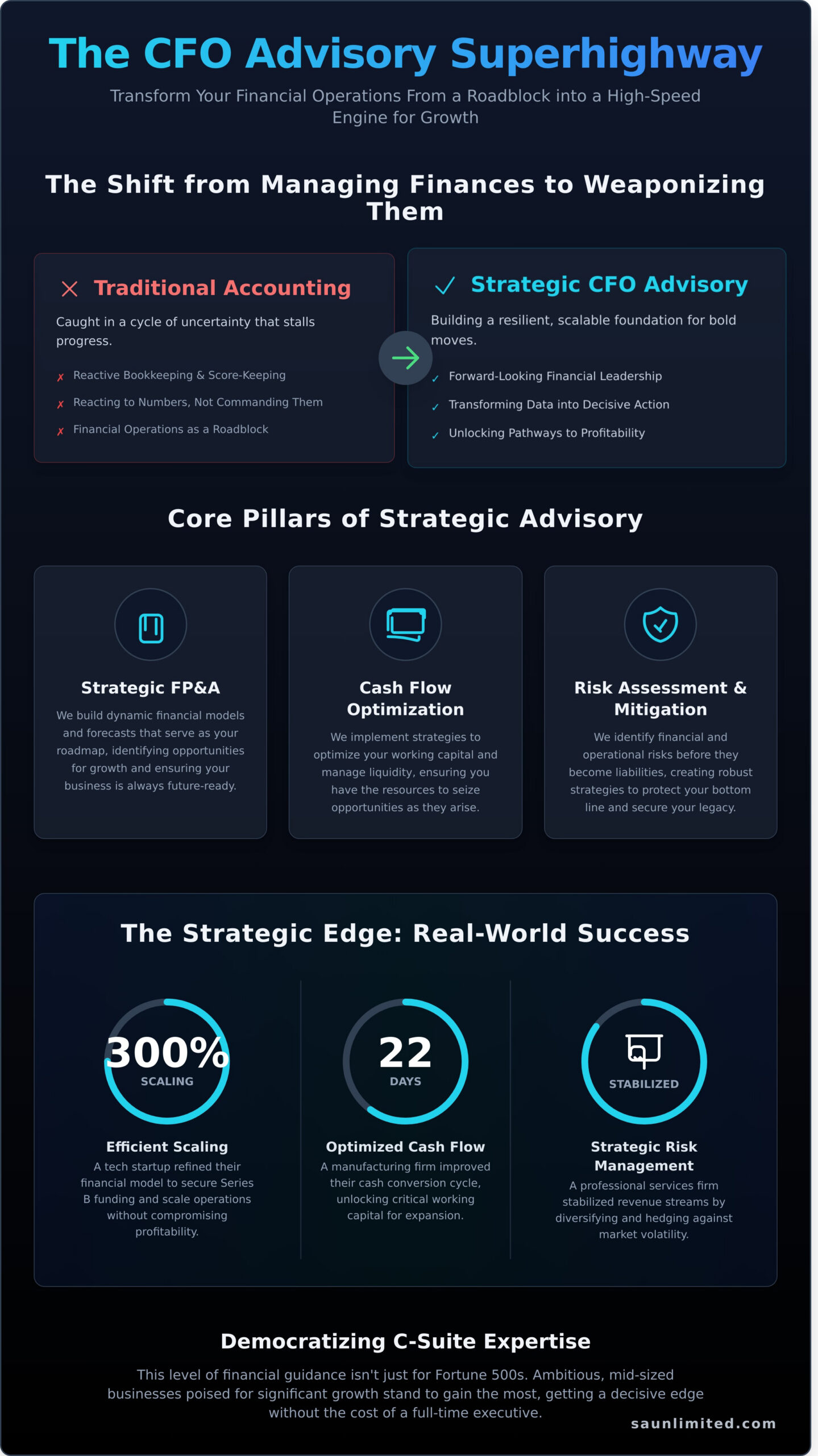 The CFO Advisory Superhighway

Transform Your Financial Operations From a Roadblock into a High-Speed Engine for Growth

The Shift from Managing Finances to Weaponizing Them

Traditional Accounting

Caught in a cycle of uncertainty that stalls progress.

✗ Reactive Bookkeeping & Score-Keeping
✗ Reacting to Numbers, Not Commanding Them
✗ Financial Operations as a Roadblock

Strategic CFO Advisory

Building a resilient, scalable foundation for bold moves.

✓ Forward-Looking Financial Leadership
✓ Transforming Data into Decisive Action
✓ Unlocking Pathways to Profitability

Core Pillars of Strategic Advisory

Strategic FP&A

We build dynamic financial models and forecasts that serve as your roadmap, identifying opportunities for growth and ensuring your business is always future-ready.

Cash Flow Optimization

We implement strategies to optimize your working capital and manage liquidity, ensuring you have the resources to seize opportunities as they arise.

Risk Assessment & Mitigation

We identify financial and operational risks before they become liabilities, creating robust strategies to protect your bottom line and secure your legacy.

The Strategic Edge: Real-World Success

300%
SCALING

Efficient Scaling
A tech startup refined their financial model to secure Series B funding and scale operations without compromising profitability.

22
DAYS

Optimized Cash Flow
A manufacturing firm improved their cash conversion cycle, unlocking critical working capital for expansion.

STABILIZED

Strategic Risk Management
A professional services firm stabilized revenue streams by diversifying and hedging against market volatility.

Democratizing C-Suite Expertise

This level of financial guidance isn't just for Fortune 500s. Ambitious, mid-sized businesses poised for significant growth stand to gain the most, getting a decisive edge without the cost of a full-time executive.

saunlimited.com