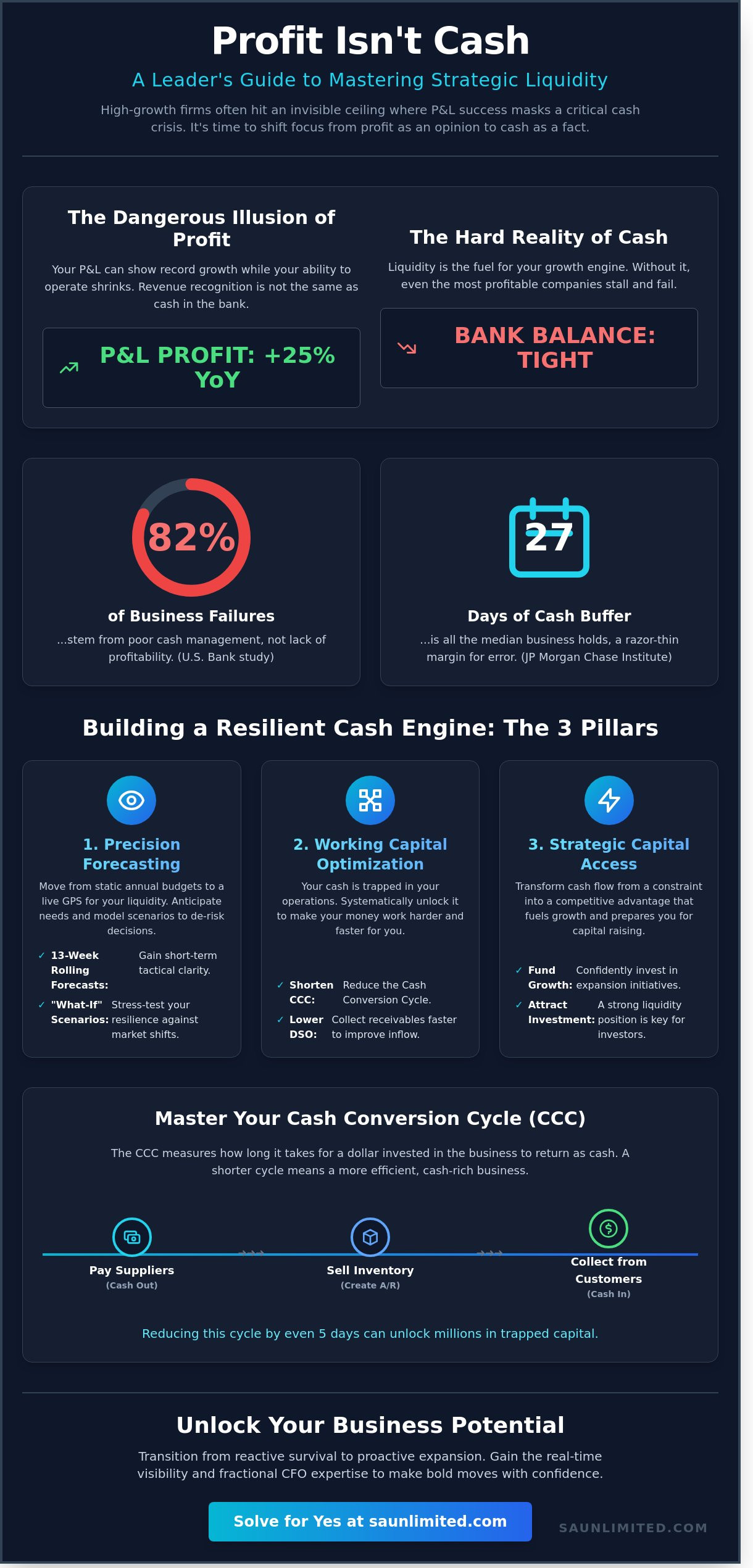 Profit Isn't Cash

A Leader's Guide to Mastering Strategic Liquidity

High-growth firms often hit an invisible ceiling where P&L success masks a critical cash crisis. It's time to shift focus from profit as an opinion to cash as a fact.

The Dangerous Illusion of Profit

Your P&L can show record growth while your ability to operate shrinks. Revenue recognition is not the same as cash in the bank.

P&L PROFIT: +25% YoY

The Hard Reality of Cash

Liquidity is the fuel for your growth engine. Without it, even the most profitable companies stall and fail.

BANK BALANCE: TIGHT

82%

of Business Failures

...stem from poor cash management, not lack of profitability. (U.S. Bank study)

27

Days of Cash Buffer

...is all the median business holds, a razor-thin margin for error. (JP Morgan Chase Institute)

Building a Resilient Cash Engine: The 3 Pillars

1. Precision Forecasting

Move from static annual budgets to a live GPS for your liquidity. Anticipate needs and model scenarios to de-risk decisions.

✓ 13-Week Rolling Forecasts: Gain short-term tactical clarity.

✓ "What-If" Scenarios: Stress-test your resilience against market shifts.

2. Working Capital Optimization

Your cash is trapped in your operations. Systematically unlock it to make your money work harder and faster for you.

✓ Shorten CCC: Reduce the Cash Conversion Cycle.

✓ Lower DSO: Collect receivables faster to improve inflow.

3. Strategic Capital Access

Transform cash flow from a constraint into a competitive advantage that fuels growth and prepares you for capital raising.

✓ Fund Growth: Confidently invest in expansion initiatives.

✓ Attract Investment: A strong liquidity position is key for investors.

Master Your Cash Conversion Cycle (CCC)

The CCC measures how long it takes for a dollar invested in the business to return as cash. A shorter cycle means a more efficient, cash-rich business.

Pay Suppliers
(Cash Out)

Sell Inventory
(Create A/R)

Collect from Customers
(Cash In)

Reducing this cycle by even 5 days can unlock millions in trapped capital.

Unlock Your Business Potential

Transition from reactive survival to proactive expansion. Gain the real-time visibility and fractional CFO expertise to make bold moves with confidence.

Solve for Yes at saunlimited.com

SAUNLIMITED.COM