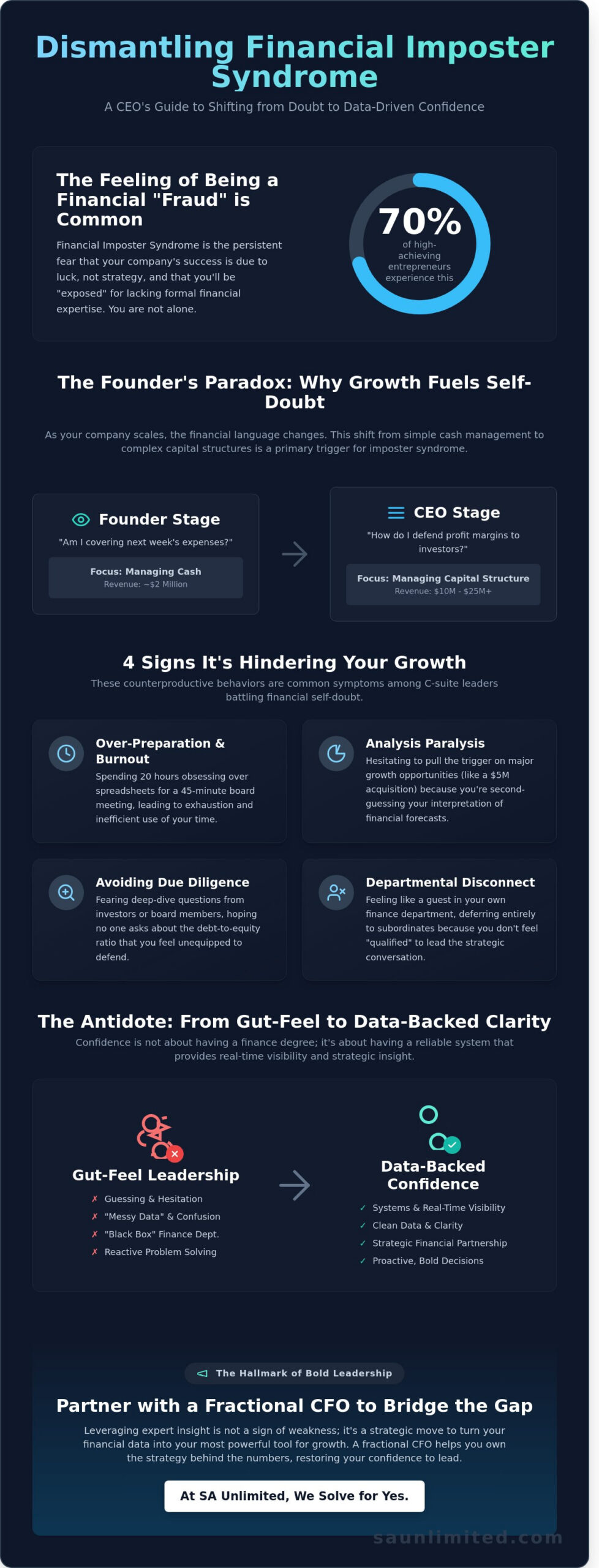 Dismantling Financial Imposter Syndrome

A CEO's Guide to Shifting from Doubt to Data-Driven Confidence

The Feeling of Being a Financial "Fraud" is Common

Financial Imposter Syndrome is the persistent fear that your company's success is due to luck, not strategy, and that you'll be "exposed" for lacking formal financial expertise. You are not alone.

70%
of high-achieving entrepreneurs experience this

The Founder's Paradox: Why Growth Fuels Self-Doubt

As your company scales, the financial language changes. This shift from simple cash management to complex capital structures is a primary trigger for imposter syndrome.

Founder Stage
"Am I covering next week's expenses?"
Focus: Managing Cash
Revenue: ~$2 Million

CEO Stage
"How do I defend profit margins to investors?"
Focus: Managing Capital Structure
Revenue: $10M - $25M+

4 Signs It's Hindering Your Growth

These counterproductive behaviors are common symptoms among C-suite leaders battling financial self-doubt.

Over-Preparation & Burnout
Spending 20 hours obsessing over spreadsheets for a 45-minute board meeting, leading to exhaustion and inefficient use of your time.

Analysis Paralysis
Hesitating to pull the trigger on major growth opportunities (like a $5M acquisition) because you're second-guessing your interpretation of financial forecasts.

Avoiding Due Diligence
Fearing deep-dive questions from investors or board members, hoping no one asks about the debt-to-equity ratio that you feel unequipped to defend.

Departmental Disconnect
Feeling like a guest in your own finance department, deferring entirely to subordinates because you don't feel "qualified" to lead the strategic conversation.

The Antidote: From Gut-Feel to Data-Backed Clarity

Confidence is not about having a finance degree; it's about having a reliable system that provides real-time visibility and strategic insight.

Gut-Feel Leadership
✗ Guessing & Hesitation
✗ "Messy Data" & Confusion
✗ "Black Box" Finance Dept.
✗ Reactive Problem Solving

Data-Backed Confidence
✓ Systems & Real-Time Visibility
✓ Clean Data & Clarity
✓ Strategic Financial Partnership
✓ Proactive, Bold Decisions

The Hallmark of Bold Leadership

Partner with a Fractional CFO to Bridge the Gap

Leveraging expert insight is not a sign of weakness; it's a strategic move to turn your financial data into your most powerful tool for growth. A fractional CFO helps you own the strategy behind the numbers, restoring your confidence to lead.

At SA Unlimited, We Solve for Yes.

saunlimited.com